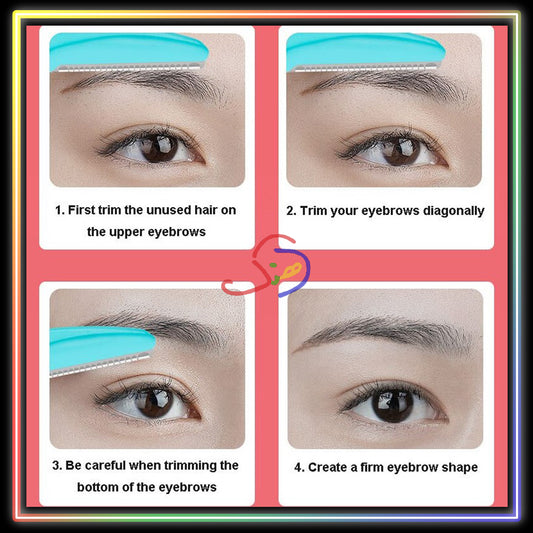 1. First trim the unused hair on the upper eyebrows

2. Trim your eyebrows diagonally

3. Be careful when trimming the bottom of the eyebrows

4. Create a firm eyebrow shape