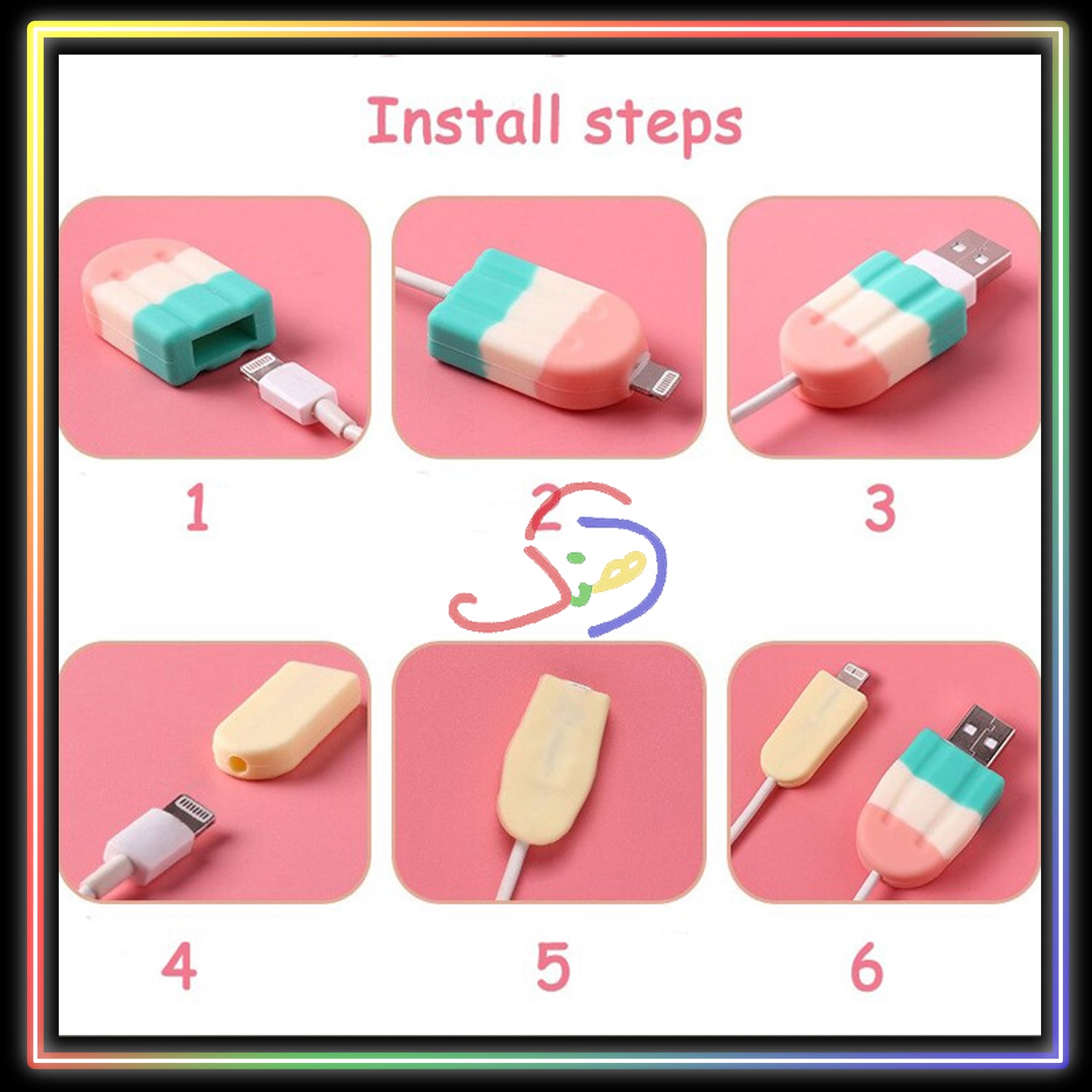 Install steps

1

2

3

4

5

6