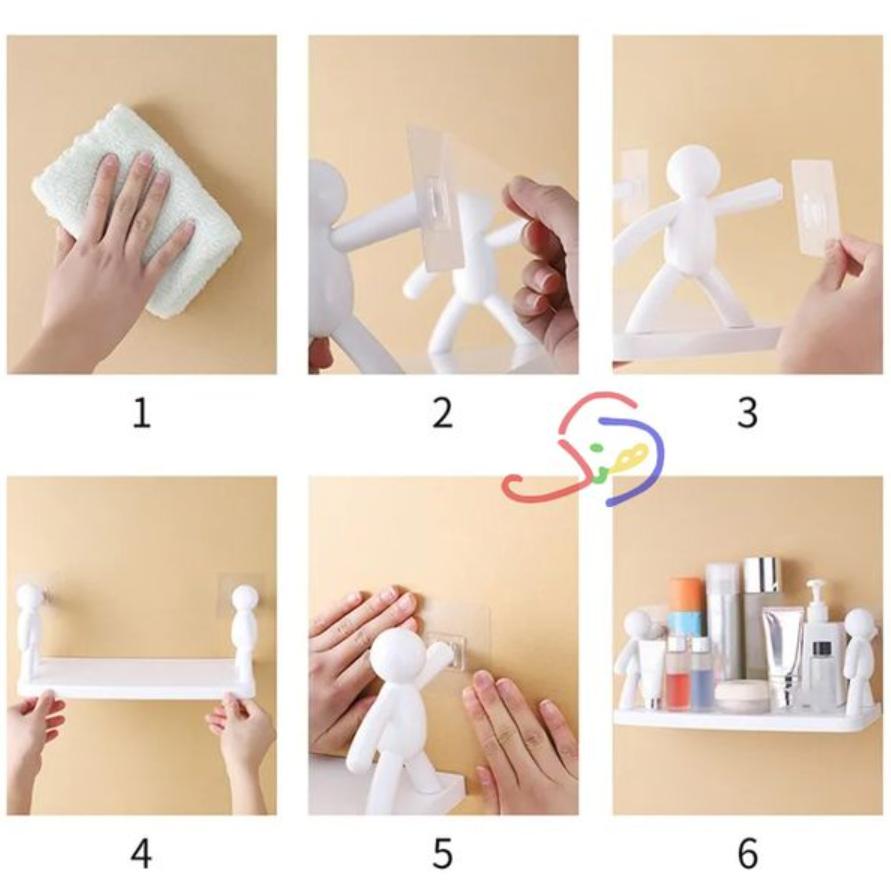 1

2

3

4

5

6