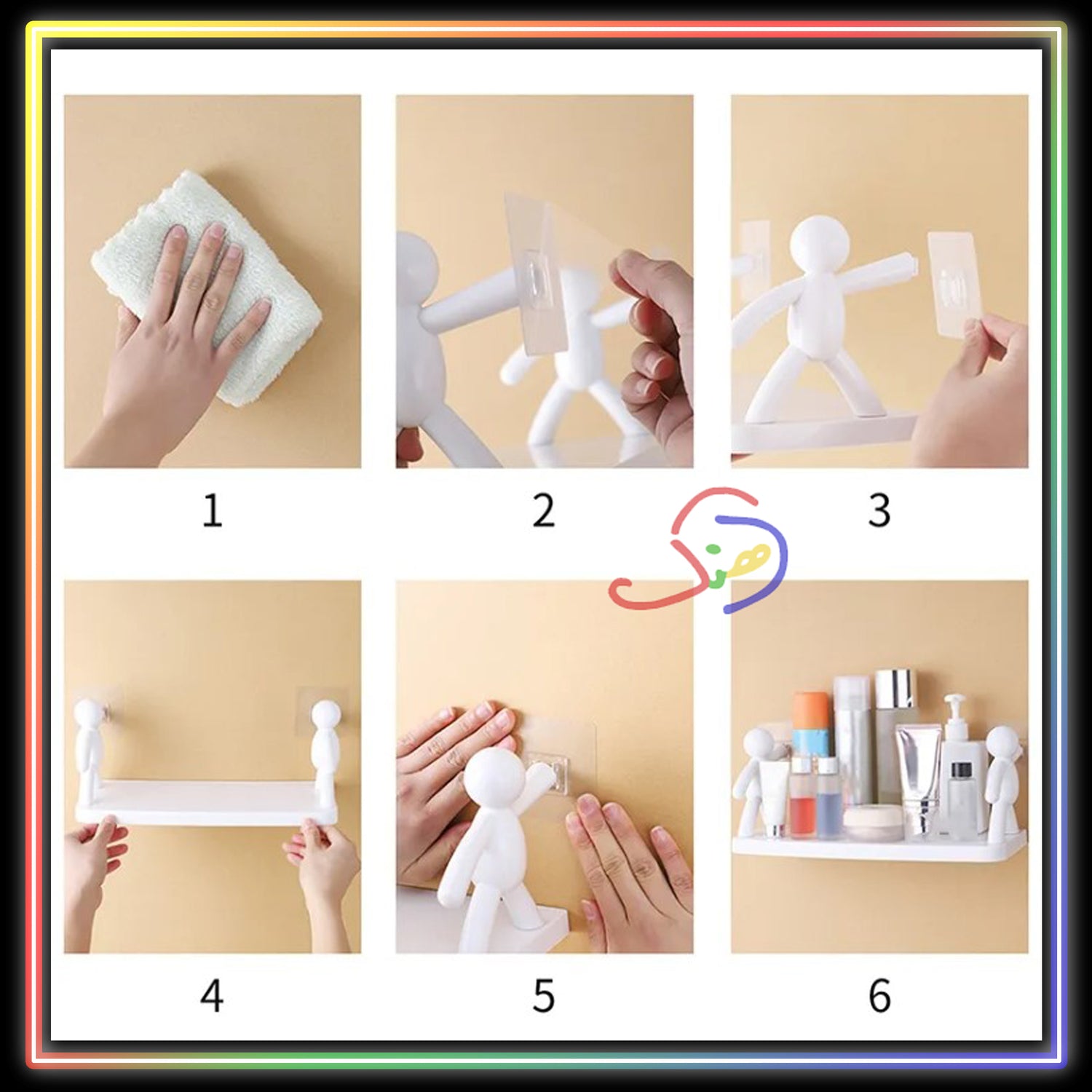 1

2

3

4

5

6