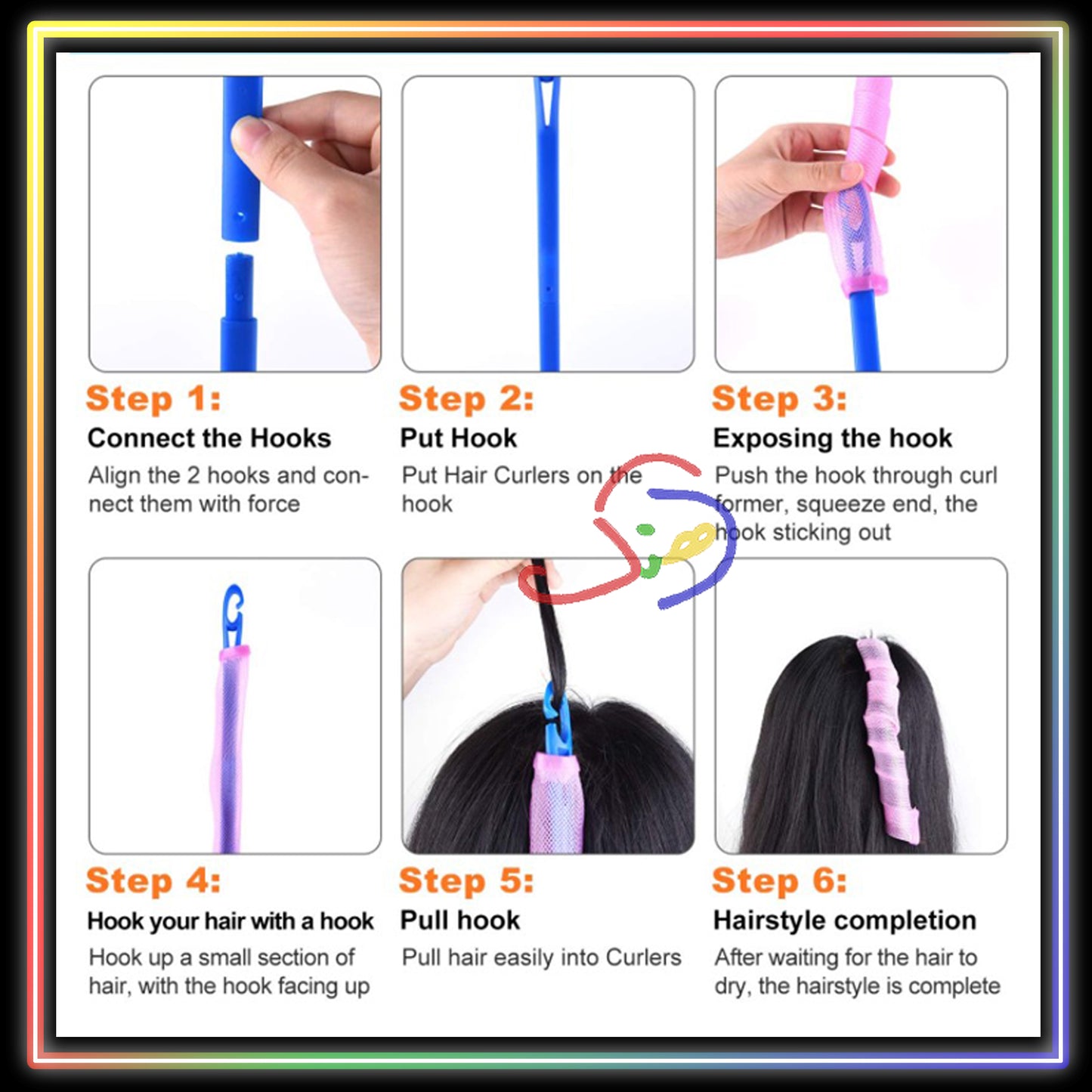 Step 1:
Connect the Hooks
Align the 2 hooks and connect them with force

Step 2:
Put Hook
Put Hair Curlers on the hook

Step 3:
Exposing the hook
Push the hook through curl former, squeeze end, the hook sticking out

Step 4:
Hook your hair with a hook
Hook up a small section of hair, with the hook facing up

Step 5:
Pull hook
Pull hair easily into Curlers

Step 6:
Hairstyle completion
After waiting for the hair to dry, the hairstyle is complete