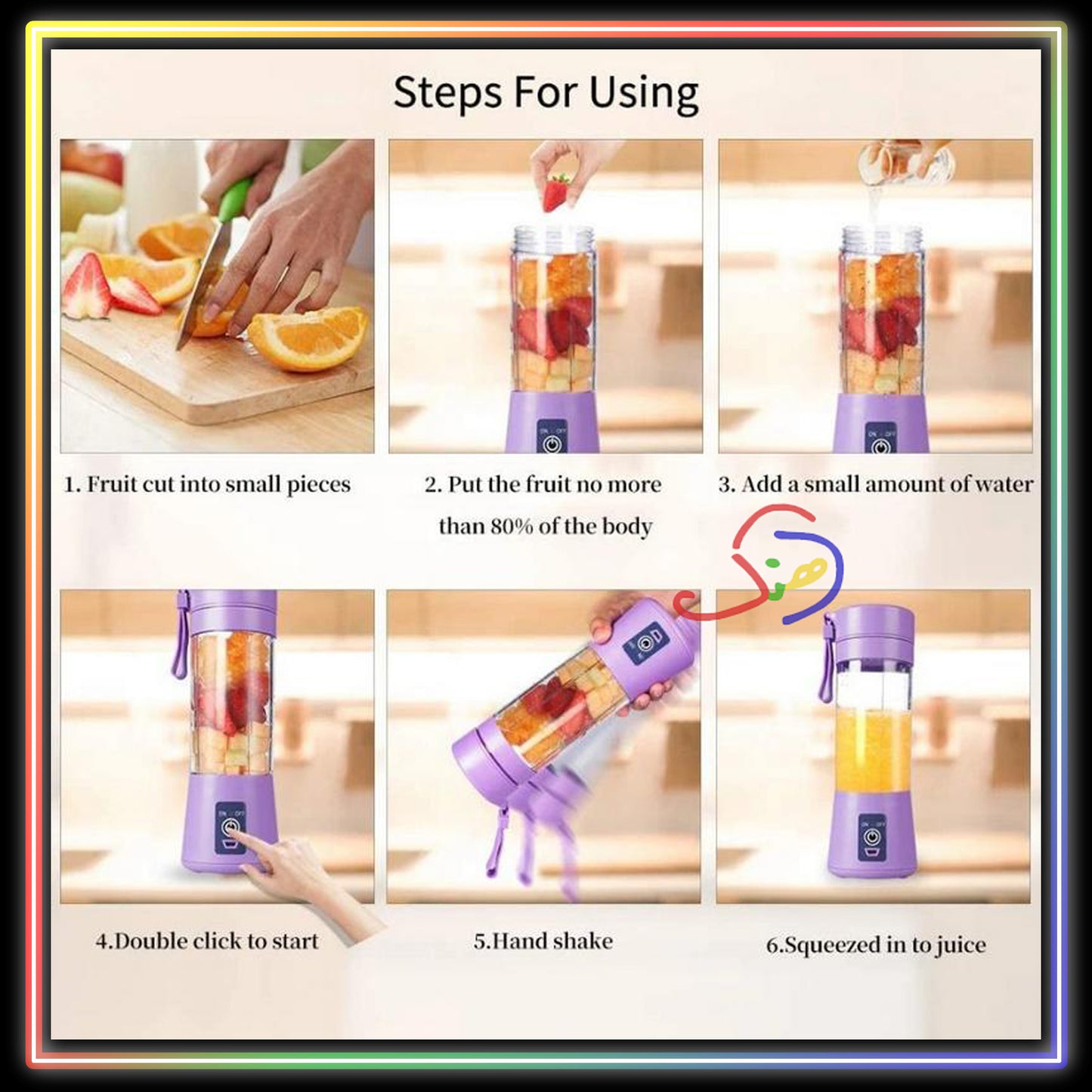 Steps For Using

1. Fruit cut into small pieces

2. Put the fruit no more than 80% of the body

3. Add a small amount of water

4.Double click to start

5.Hand shake

6.Squeezed in to juice